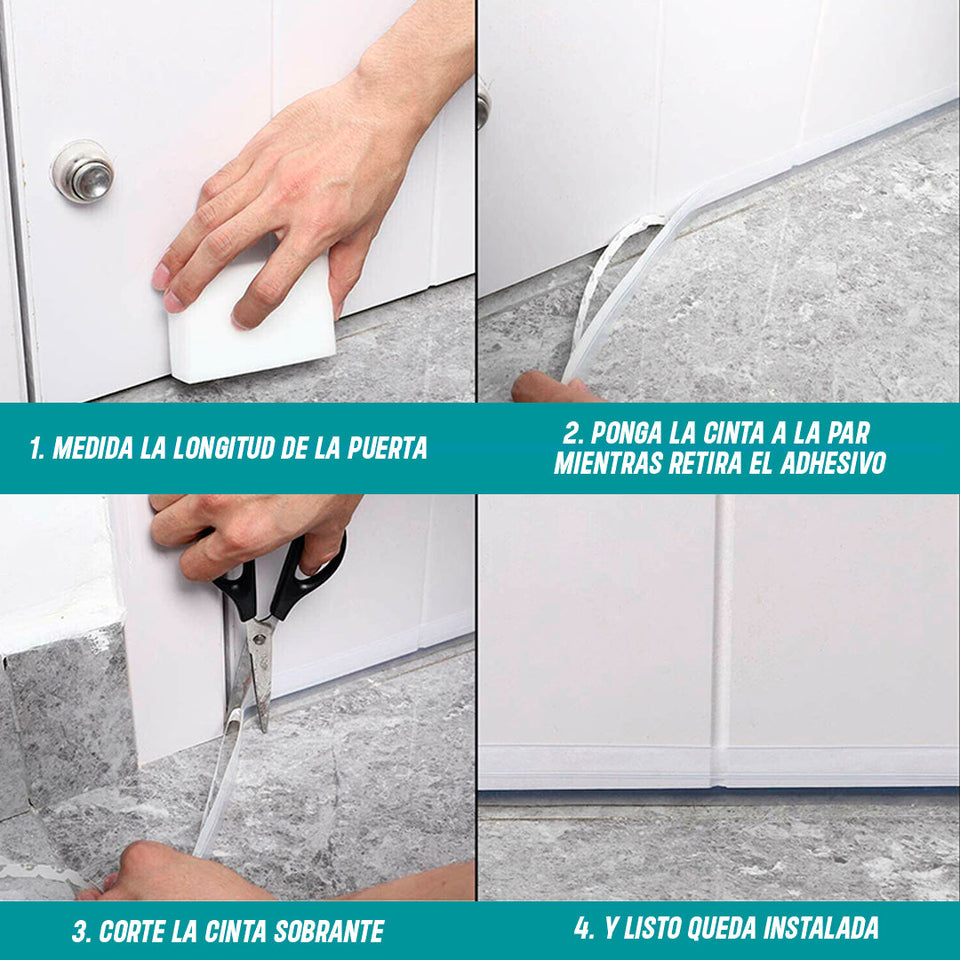 1. MEDIDA LA LONGITUD DE LA PUERTA

2. PONGA LA CINTA A LA PAR MIENTRAS RETIRA EL ADHESIVO

3. CORTE LA CINTA SOBRANTE

4. Y LISTO QUEDA INSTALADA