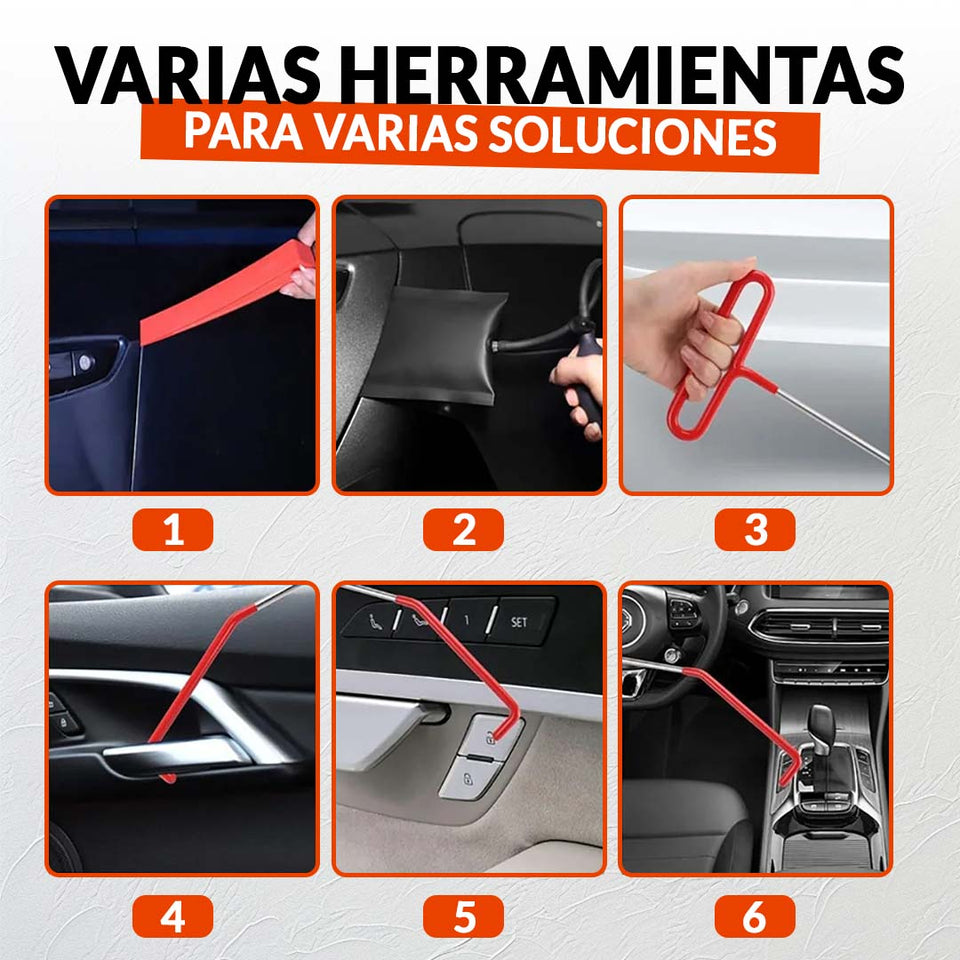 VARIAS HERRAMIENTAS
PARA VARIAS SOLUCIONES

1

2

3

1 SET

4

5

6