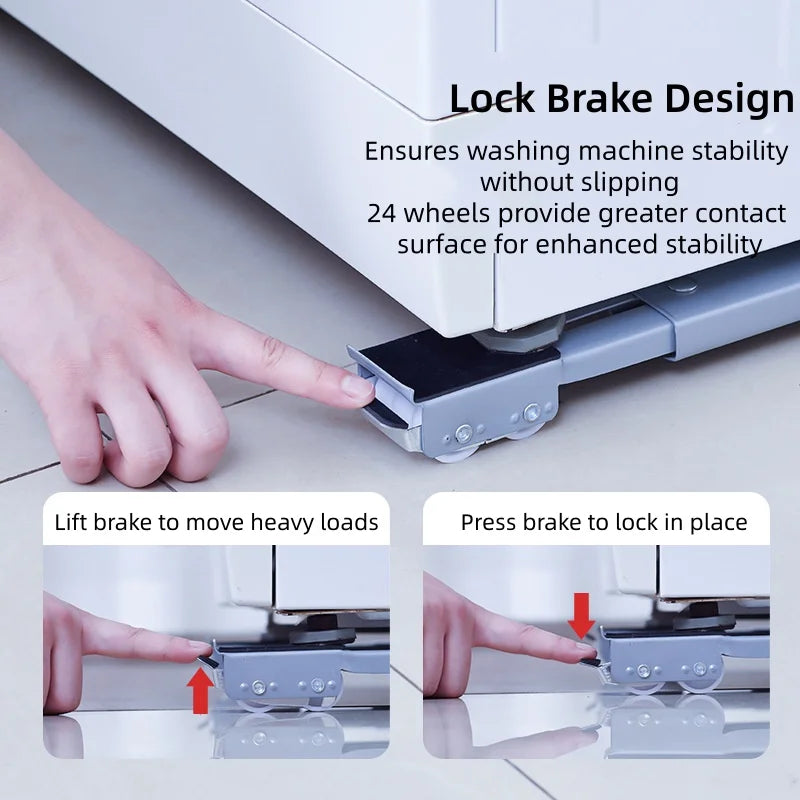 Lock Brake Design

Ensures washing machine stability without slipping
24 wheels provide greater contact surface for enhanced stability

Lift brake to move heavy loads

Press brake to lock in place