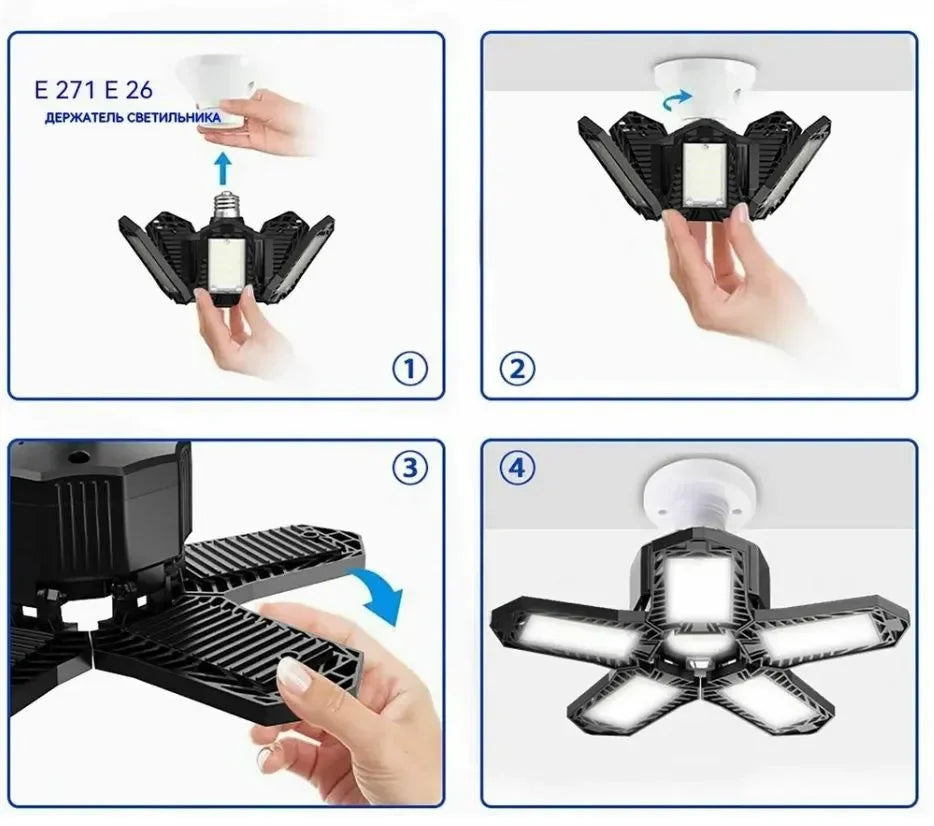 E 271 E 26
ДЕРЖАТЕЛЬ СВЕТИЛЬНИКА

1

2

3

4