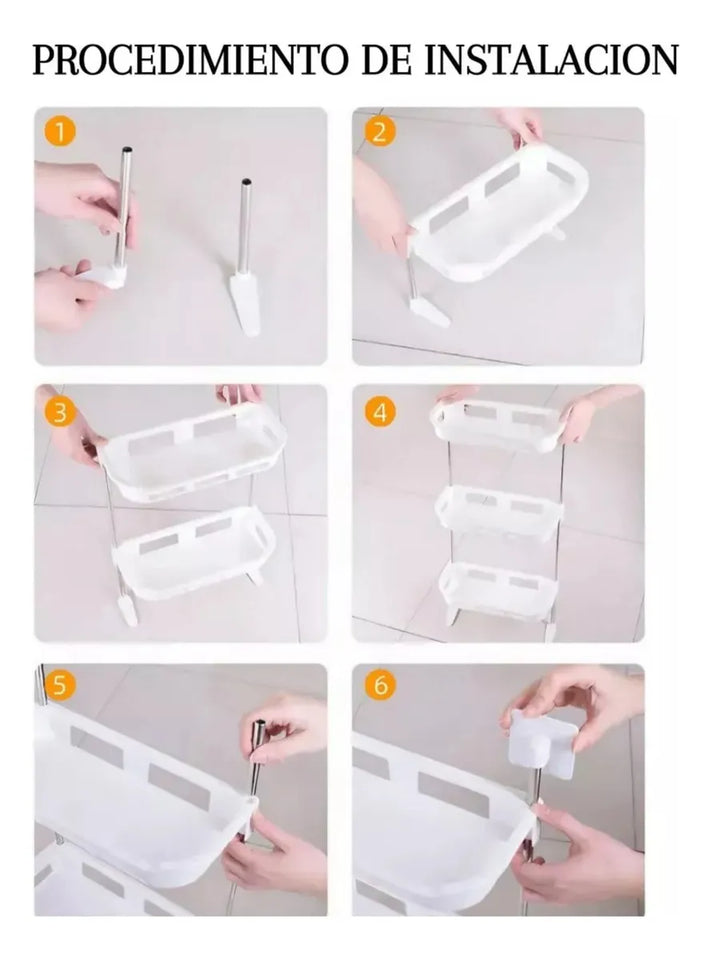 PROCEDIMIENTO DE INSTALACION

1

2

3

4

5

6